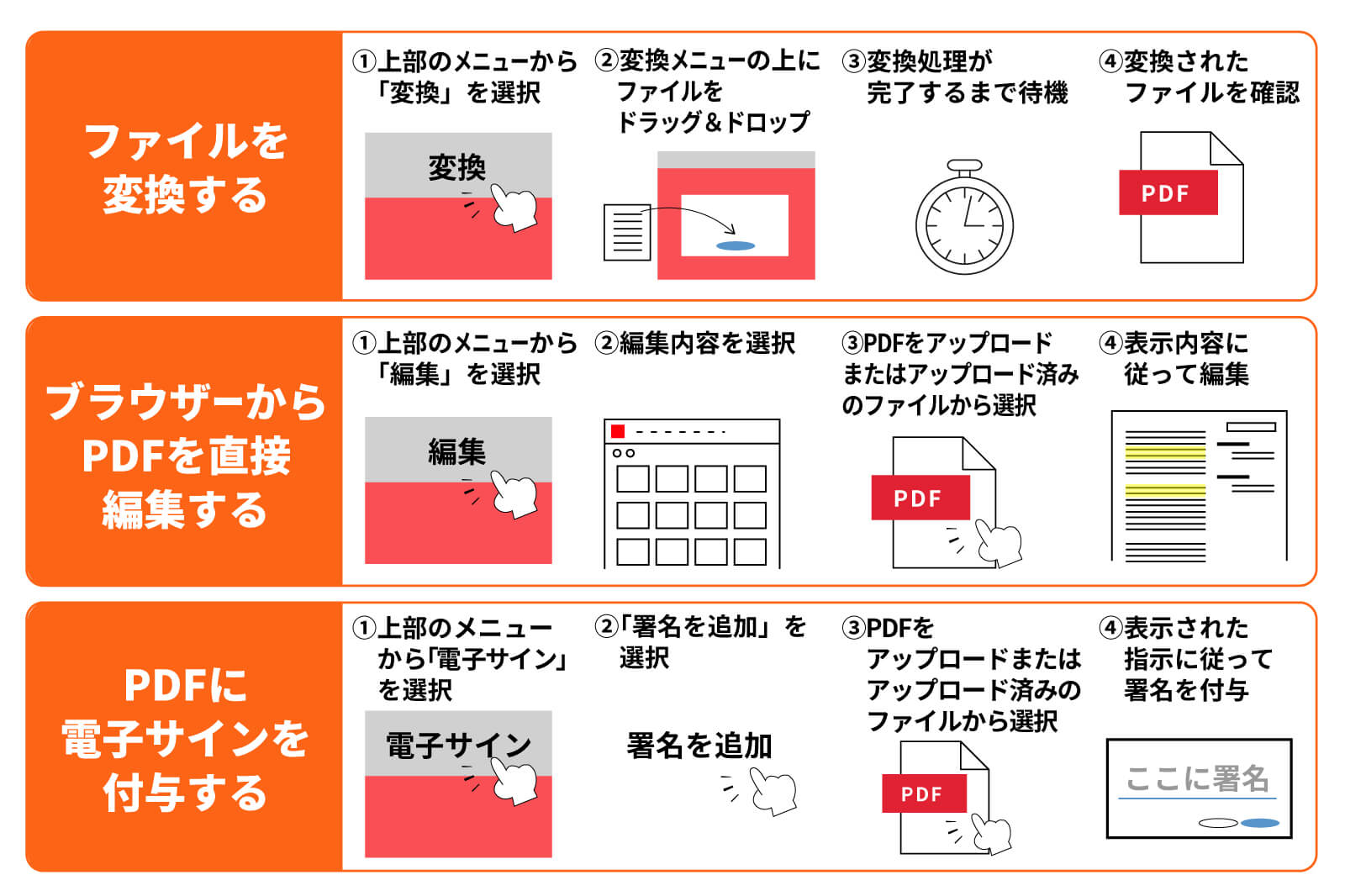 ファイルを変換する

①上部のメニューから「変換」を選択

変換

②変換メニューの上にファイルをドラッグ＆ドロップ

③変換処理が完了するまで待機

④変換されたファイルを確認

PDF

ブラウザーからPDFを直接編集する

①上部のメニューから「編集」を選択

編集

②編集内容を選択

③PDFをアップロードまたはアップロード済みのファイルから選択

PDF

④表示内容に従って編集

PDFに電子サインを付与する

①上部のメニューから「電子サイン」を選択

電子サイン

②「署名を追加」を選択

署名を追加

③PDFをアップロードまたはアップロード済みのファイルから選択

PDF

④表示された指示に従って署名を付与

ここに署名